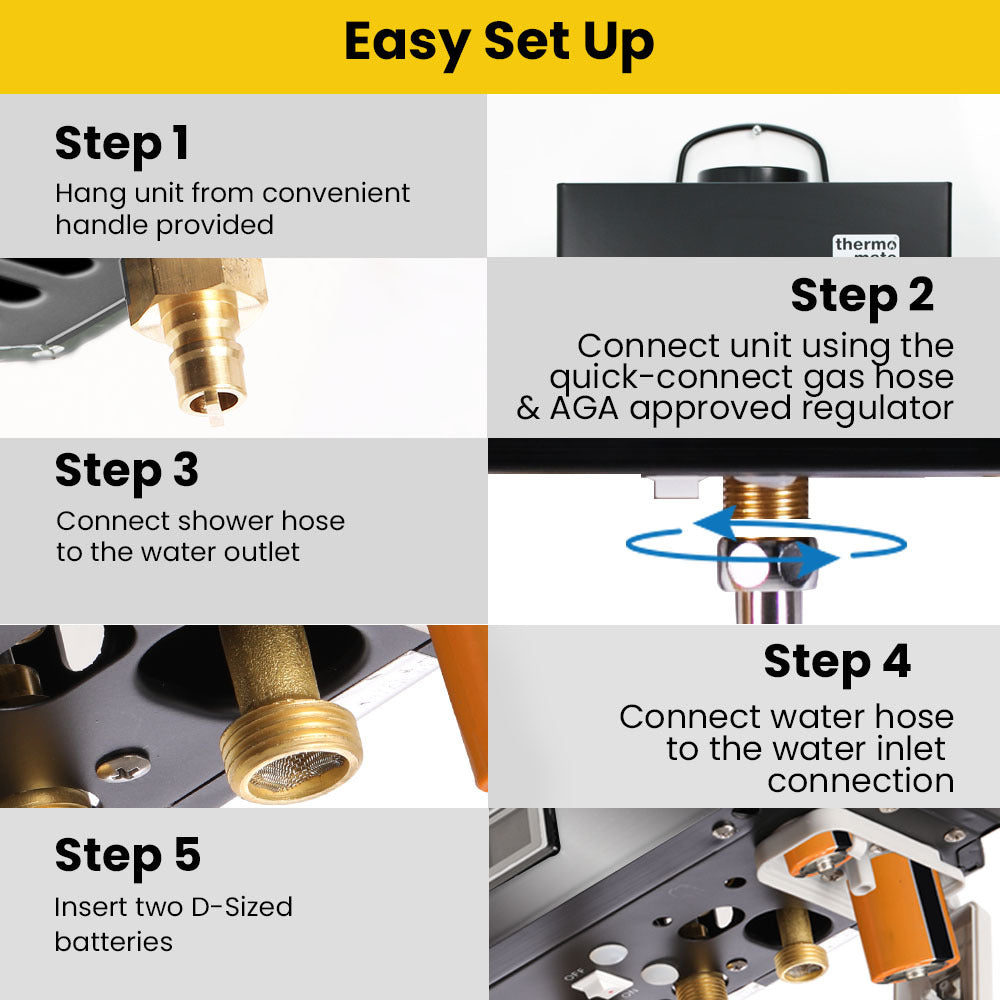 Easy Set Up

Step 1
Hang unit from convenient handle provided

thermo mate

Step 2
Connect unit using the quick-connect gas hose & AGA approved regulator

Step 3
Connect shower hose to the water outlet

Step 4
Connect water hose to the water inlet connection

Step 5
Insert two D-Sized batteries

OFF ON